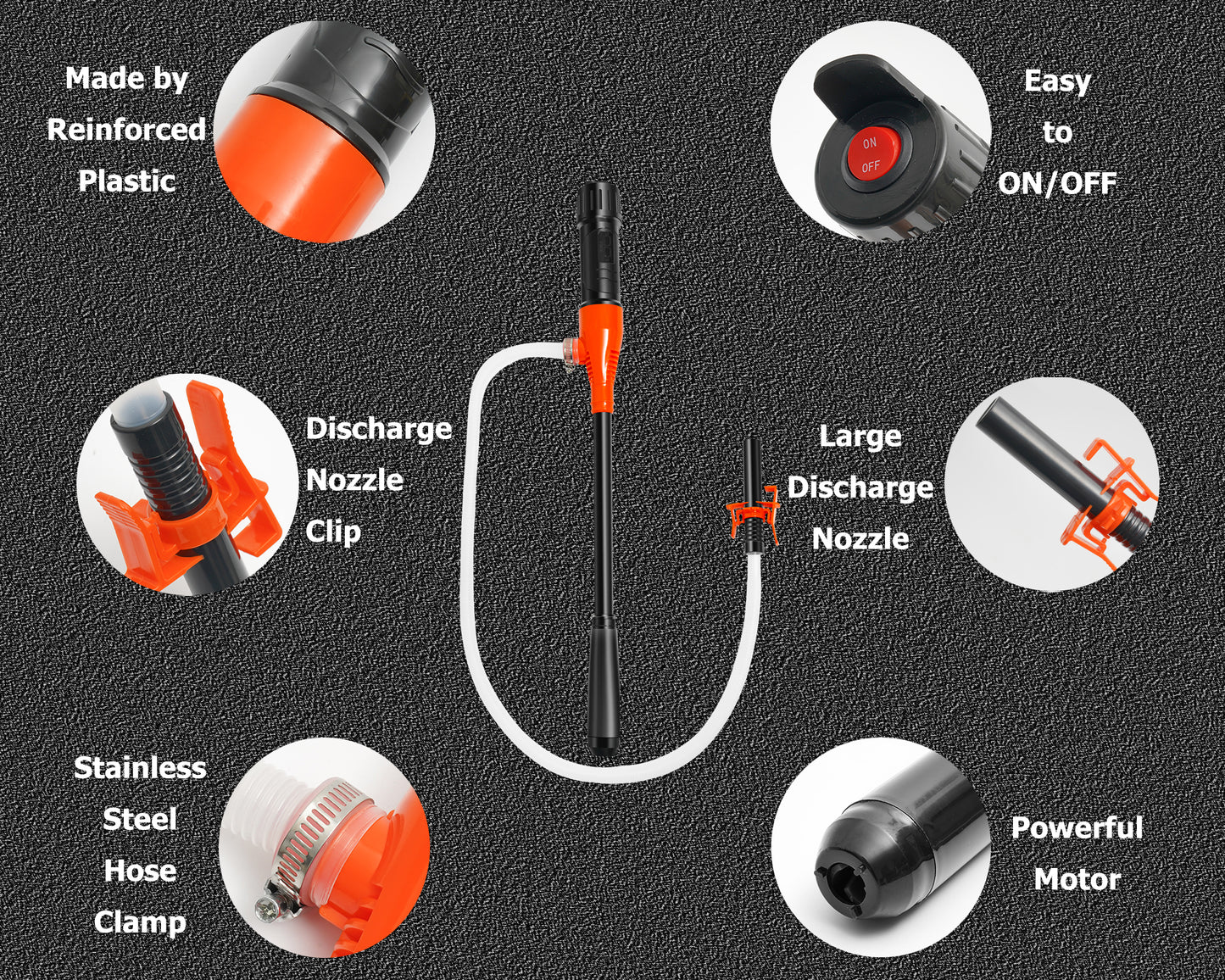 Made by Reinforced Plastic

Easy to ON/OFF

ON
OFF

Discharge Nozzle Clip

Large Discharge Nozzle

Stainless Steel Hose Clamp

Powerful Motor